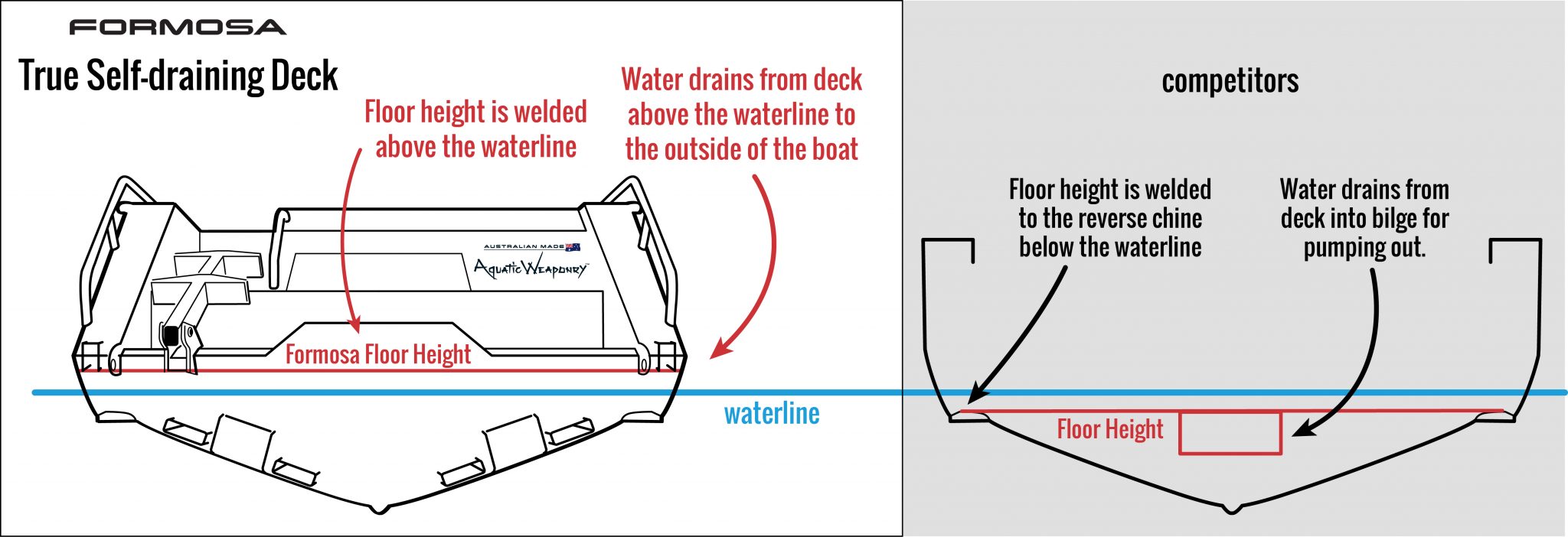 FORMOSA

True Self-draining Deck

Floor height is welded above the waterline

Water drains from deck above the waterline to the outside of the boat

AUSTRALIAN MADE

Aquatic Weaponry

Formosa Floor Height

waterline

competitors

Floor height is welded to the reverse chine below the waterline

Water drains from deck into bilge for pumping out.

Floor Height